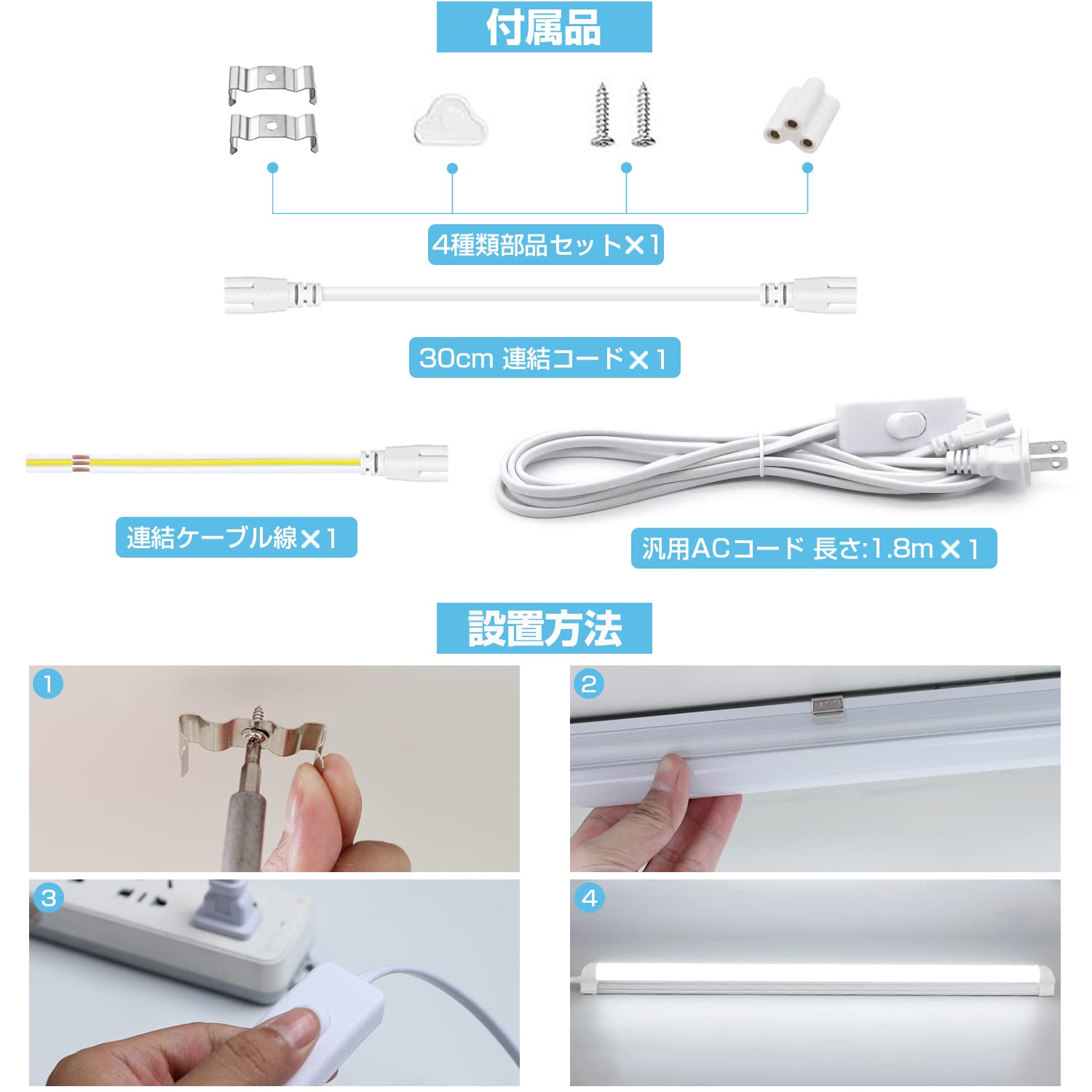 付属品

4種類部品セット×1

30cm 連結コード×1

連結ケーブル線×1

汎用ACコード 長さ:1.8m×1

設置方法

1

2

3

4